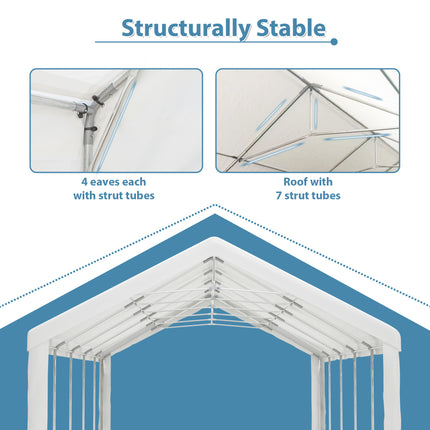 Structurally Stable

4 eaves each
with strut tubes

Roof with
7 strut tubes