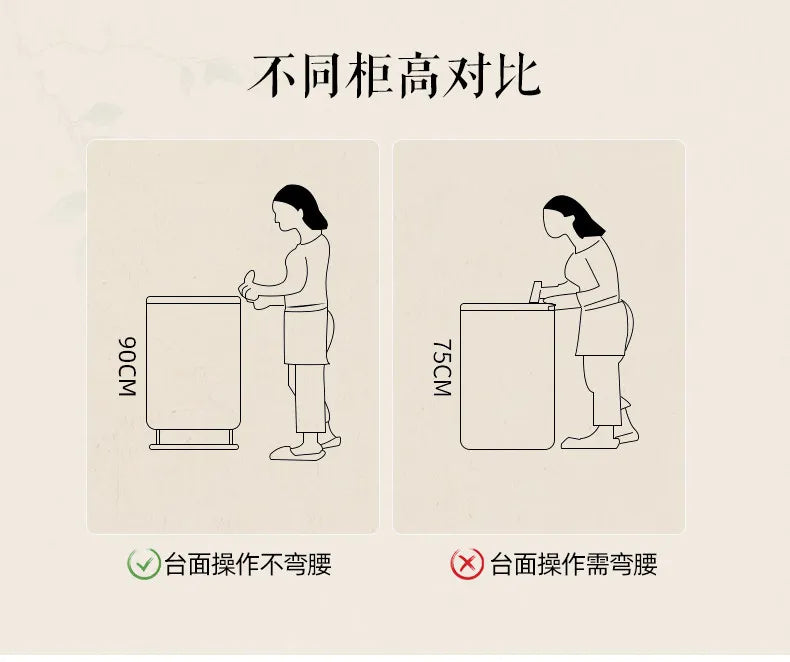 不同柜高对比

90CM

75CM

台面操作不弯腰

台面操作需弯腰