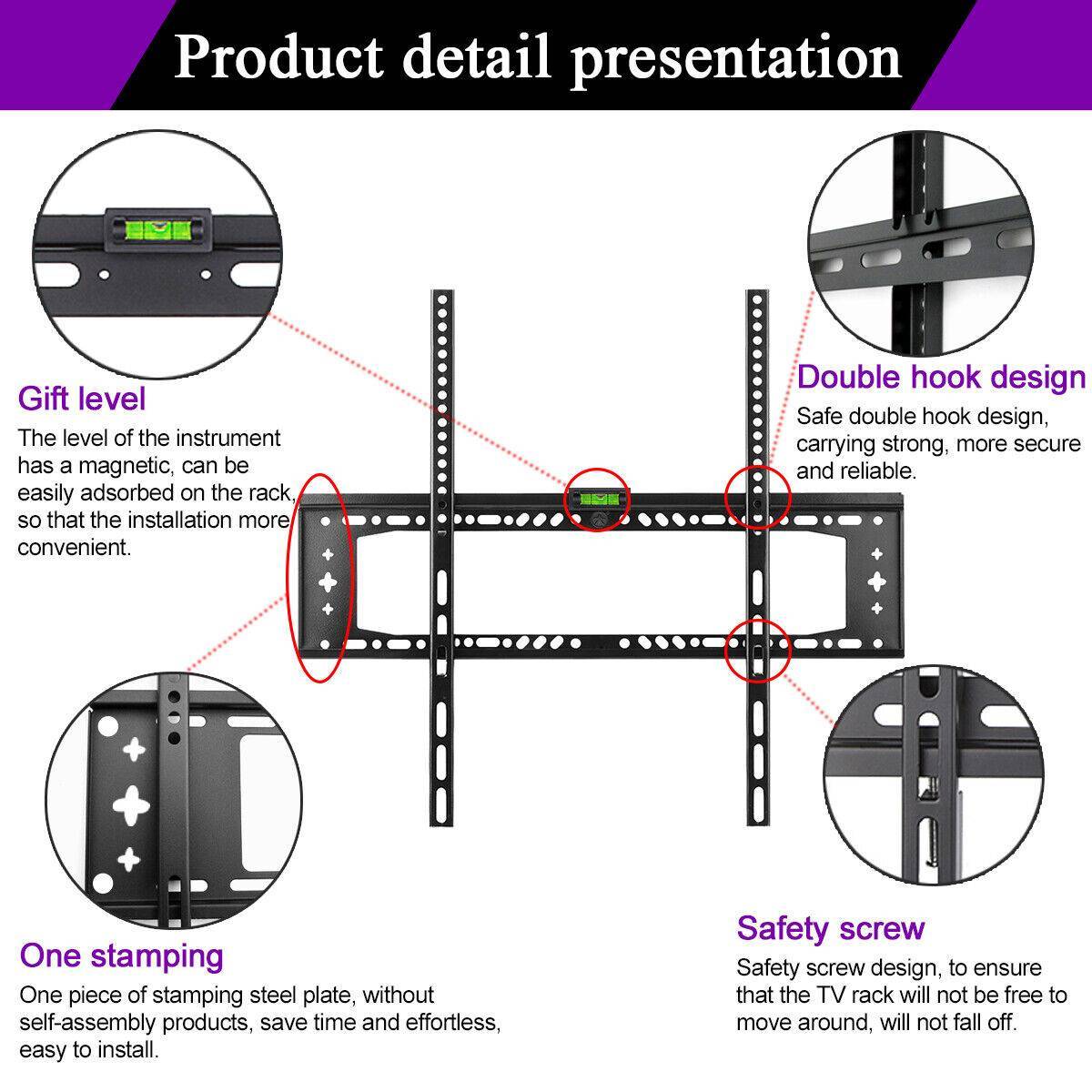 Product detail presentation

Gift level

The level of the instrument has a magnetic, can be easily adsorbed on the rack, so that the installation more convenient.

Double hook design

Safe double hook design, carrying strong, more secure and reliable.

One stamping

One piece of stamping steel plate, without self-assembly products, save time and effortless, easy to install.

Safety screw

Safety screw design, to ensure that the TV rack will not be free to move around, will not fall off.