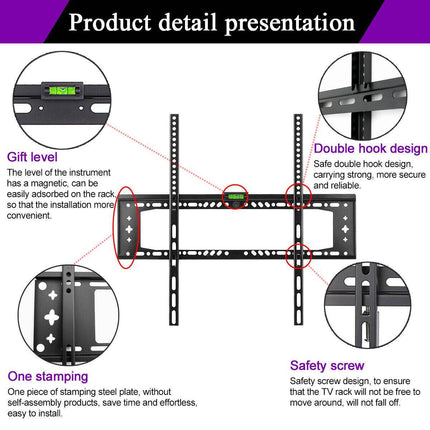 Product detail presentation

Gift level

The level of the instrument has a magnetic, can be easily adsorbed on the rack, so that the installation more convenient.

Double hook design

Safe double hook design, carrying strong, more secure and reliable.

One stamping

One piece of stamping steel plate, without self-assembly products, save time and effortless, easy to install.

Safety screw

Safety screw design, to ensure that the TV rack will not be free to move around, will not fall off.