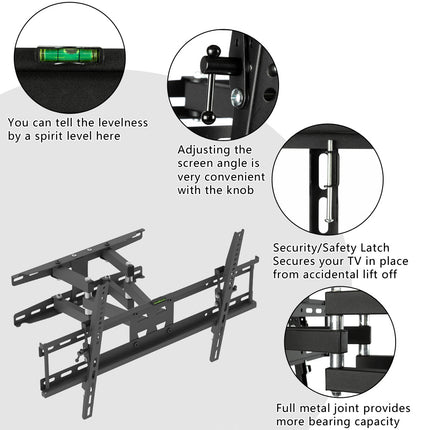 You can tell the levelness by a spirit level here

Adjusting the screen angle is very convenient with the knob

Security/Safety Latch
Secures your TV in place from accidental lift off

Full metal joint provides more bearing capacity