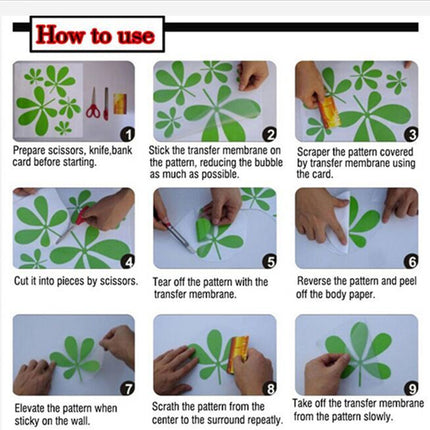 How to use

1
Prepare scissors, knife,bank card before starting.

2
Stick the transfer membrane on the pattern, reducing the bubble as much as possible.

3
Scraper the pattern covered by transfer membrane using the card.

4
Cut it into pieces by scissors.

5
Tear off the pattern with the transfer membrane.

6
Reverse the pattern and peel off the body paper.

7
Elevate the pattern when sticky on the wall.

8
Scrath the pattern from the center to the surround repeatly.

9
Take off the transfer membrane from the pattern slowly.